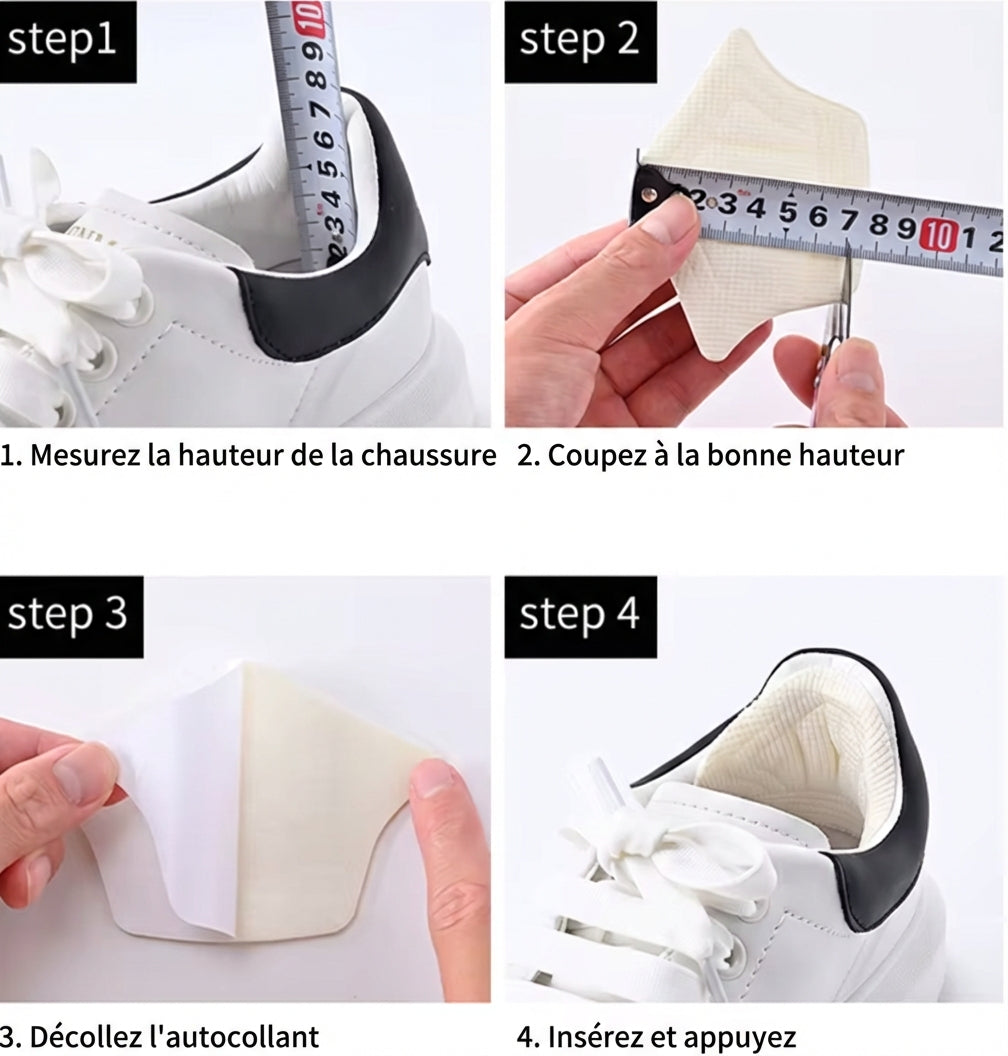 step1

2 3 4 5 6 7 8 9 10

1. Mesurez la hauteur de la chaussure

step 2

2 3 4 5 6 7 8 9 10 1 2

2. Coupez à la bonne hauteur

step 3

3. Décollez l'autocollant

step 4

4. Insérez et appuyez